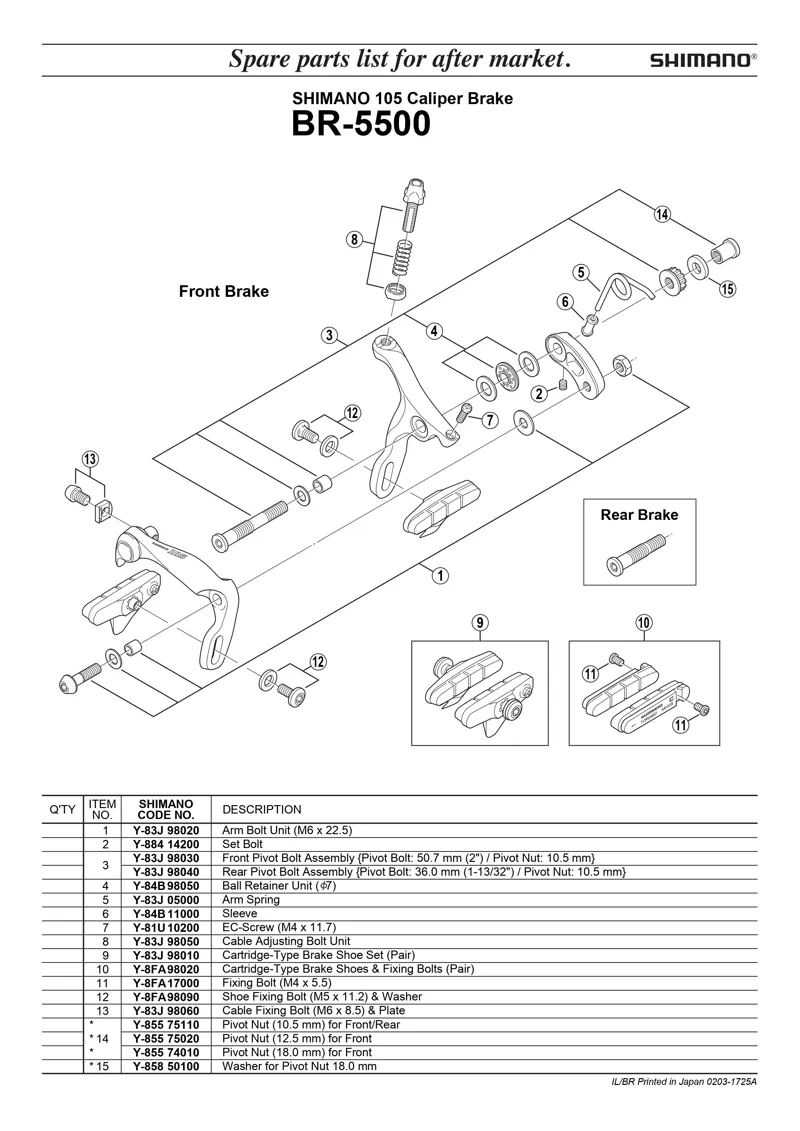 Spare parts list for after market.

SHIMANO®

SHIMANO 105 Caliper Brake
BR-5500

Front Brake

Rear Brake

14
8
5
15
6
3
4
2
12
7
13
1
9
10
11
11
12

| Q'TY | ITEM NO. | SHIMANO CODE NO. | DESCRIPTION |
|---|---|---|---|
| | 1 | Y-83J 98020 | Arm Bolt Unit (M6 x 22.5) |
| | 2 | Y-884 14200 | Set Bolt |
| | 3 | Y-83J 98030 | Front Pivot Bolt Assembly {Pivot Bolt: 50.7 mm (2") / Pivot Nut: 10.5 mm} |
| | | Y-83J 98040 | Rear Pivot Bolt Assembly {Pivot Bolt: 36.0 mm (1-13/32") / Pivot Nut: 10.5 mm} |
| | 4 | Y-84B 98050 | Ball Retainer Unit ($\phi$7) |
| | 5 | Y-83J 05000 | Arm Spring |
| | 6 | Y-84B 11000 | Sleeve |
| | 7 | Y-81U 10200 | EC-Screw (M4 x 11.7) |
| | 8 | Y-83J 98050 | Cable Adjusting Bolt Unit |
| | 9 | Y-83J 98010 | Cartridge-Type Brake Shoe Set (Pair) |
| | 10 | Y-8FA98020 | Cartridge-Type Brake Shoes & Fixing Bolts (Pair) |
| | 11 | Y-8FA17000 | Fixing Bolt (M4 x 5.5) |
| | 12 | Y-8FA98090 | Shoe Fixing Bolt (M5 x 11.2) & Washer |
| | 13 | Y-83J 98060 | Cable Fixing Bolt (M6 x 8.5) & Plate |
| | * | Y-855 75110 | Pivot Nut (10.5 mm) for Front/Rear |
| | * 14 | Y-855 75020 | Pivot Nut (12.5 mm) for Front |
| | * | Y-855 74010 | Pivot Nut (18.0 mm) for Front |
| | * 15 | Y-858 50100 | Washer for Pivot Nut 18.0 mm |

IL/BR Printed in Japan 0203-1725A