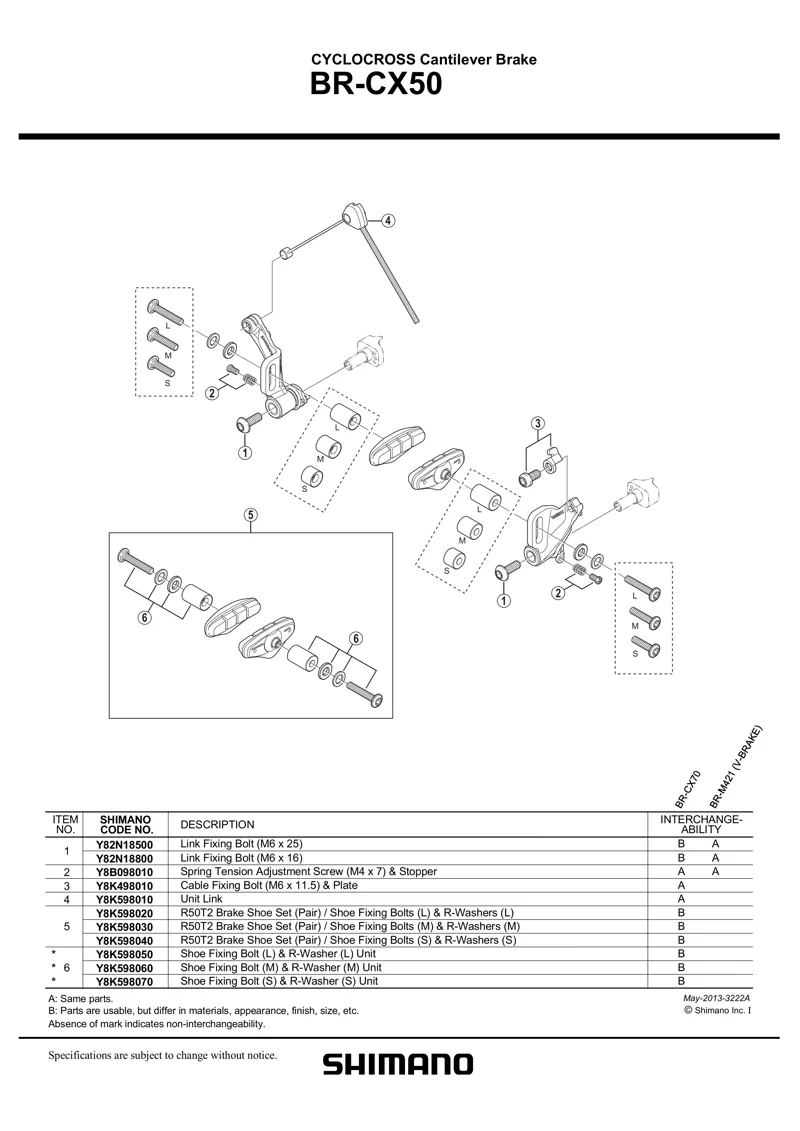 CYCLOCROSS Cantilever Brake
BR-CX50

4

L
M
S

2

1

L
M
S

3

L
M
S

1

2

L
M
S

5

6

6

BR-CX70
BR-M421 (V-BRAKE)

| ITEM NO. | SHIMANO CODE NO. | DESCRIPTION | INTERCHANGE-ABILITY | |
|---|---|---|---|---|
| 1 | Y82N18500 | Link Fixing Bolt (M6 x 25) | B | A |
| | Y82N18800 | Link Fixing Bolt (M6 x 16) | B | A |
| 2 | Y8B098010 | Spring Tension Adjustment Screw (M4 x 7) & Stopper | A | A |
| 3 | Y8K498010 | Cable Fixing Bolt (M6 x 11.5) & Plate | A | |
| 4 | Y8K598010 | Unit Link | A | |
| 5 | Y8K598020 | R50T2 Brake Shoe Set (Pair) / Shoe Fixing Bolts (L) & R-Washers (L) | B | |
| | Y8K598030 | R50T2 Brake Shoe Set (Pair) / Shoe Fixing Bolts (M) & R-Washers (M) | B | |
| | Y8K598040 | R50T2 Brake Shoe Set (Pair) / Shoe Fixing Bolts (S) & R-Washers (S) | B | |
| * | Y8K598050 | Shoe Fixing Bolt (L) & R-Washer (L) Unit | B | |
| * 6 | Y8K598060 | Shoe Fixing Bolt (M) & R-Washer (M) Unit | B | |
| * | Y8K598070 | Shoe Fixing Bolt (S) & R-Washer (S) Unit | B | |

A: Same parts.
B: Parts are usable, but differ in materials, appearance, finish, size, etc.
Absence of mark indicates non-interchangeability.

May-2013-3222A
© Shimano Inc. I

Specifications are subject to change without notice.

SHIMANO