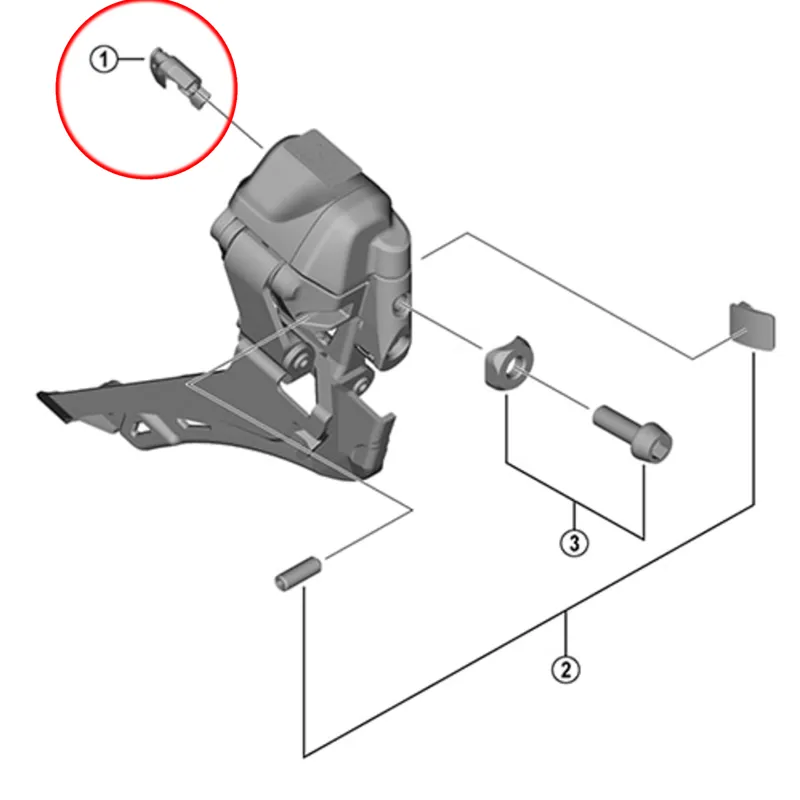 1

3

2