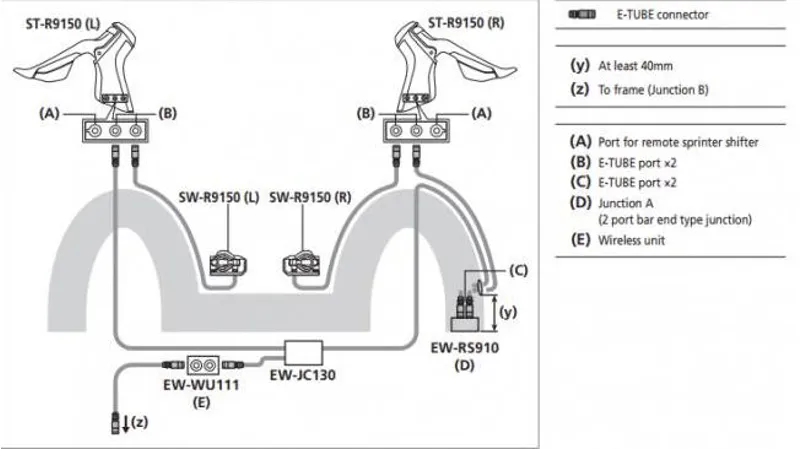 ST-R9150 (L)

ST-R9150 (R)

(A)

(B)

(B)

(A)

SW-R9150 (L)

SW-R9150 (R)

(C)

(y)

EW-RS910
(D)

EW-WU111
(E)

EW-JC130

(z)

E-TUBE connector

(y) At least 40mm
(z) To frame (Junction B)

(A) Port for remote sprinter shifter
(B) E-TUBE port ×2
(C) E-TUBE port ×2
(D) Junction A
(2 port bar end type junction)
(E) Wireless unit